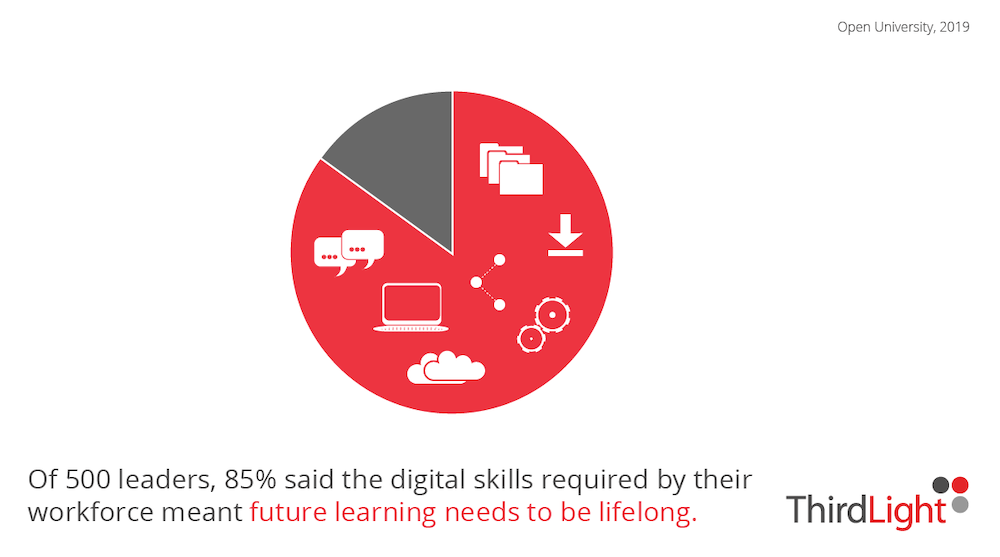 Open University, 2019

Of 500 leaders, 85% said the digital skills required by their workforce meant future learning needs to be lifelong.

ThirdLight